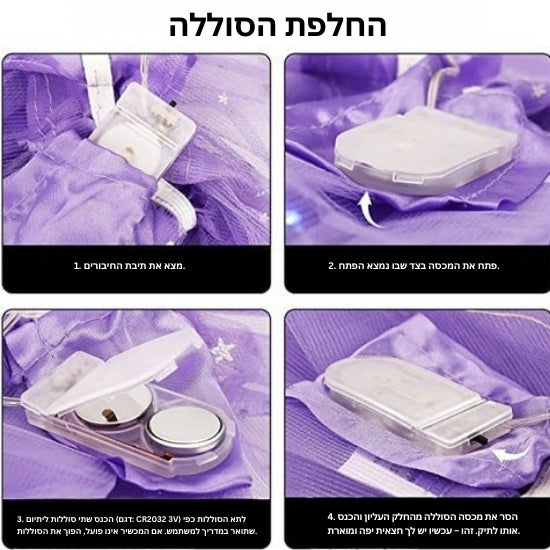 החלפת הסוללה

1. מצא את תיבת החיבורים.

2. פתח את המכסה בצד שבו נמצא הפתח.

3. הכנס שתי סוללות ליתיום (דגם: CR2032 3V) לתא הסוללות כפי שתואר במדריך למשתמש. אם המכשיר אינו פועל, הפוך את הסוללות.

4. הסר את מכסה הסוללה מהחלק העליון והכנס אותו לתיק. זהו – עכשיו יש לך חצאית יפה ומוארת.